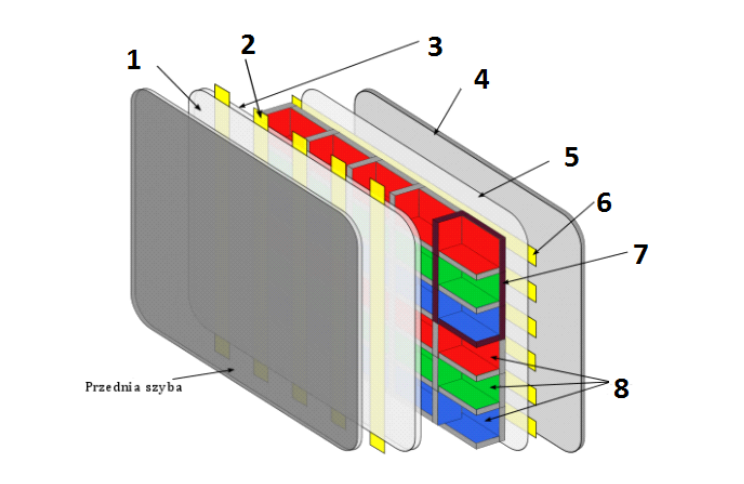 1
2
3
4
5
6
7
8
Przednia szyba